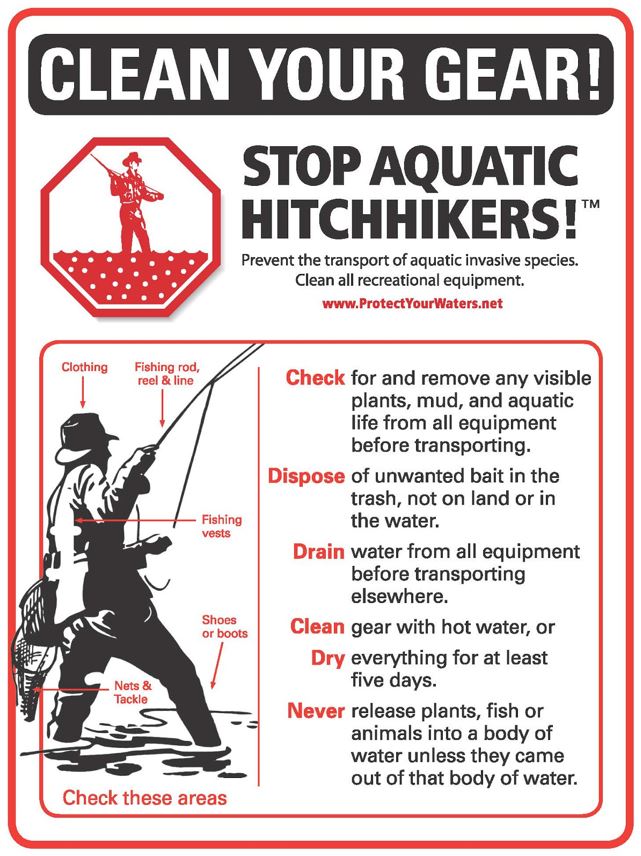 CLEAN YOUR GEAR!

STOP AQUATIC HITCHHIKERS!™

Prevent the transport of aquatic invasive species. Clean all recreational equipment.

www.ProtectYourWaters.net

Clothing

Fishing rod, reel & line

Fishing vests

Shoes or boots

Nets & Tackle

Check these areas

Check for and remove any visible plants, mud, and aquatic life from all equipment before transporting.

Dispose of unwanted bait in the trash, not on land or in the water.

Drain water from all equipment before transporting elsewhere.

Clean gear with hot water, or

Dry everything for at least five days.

Never release plants, fish or animals into a body of water unless they came out of that body of water.